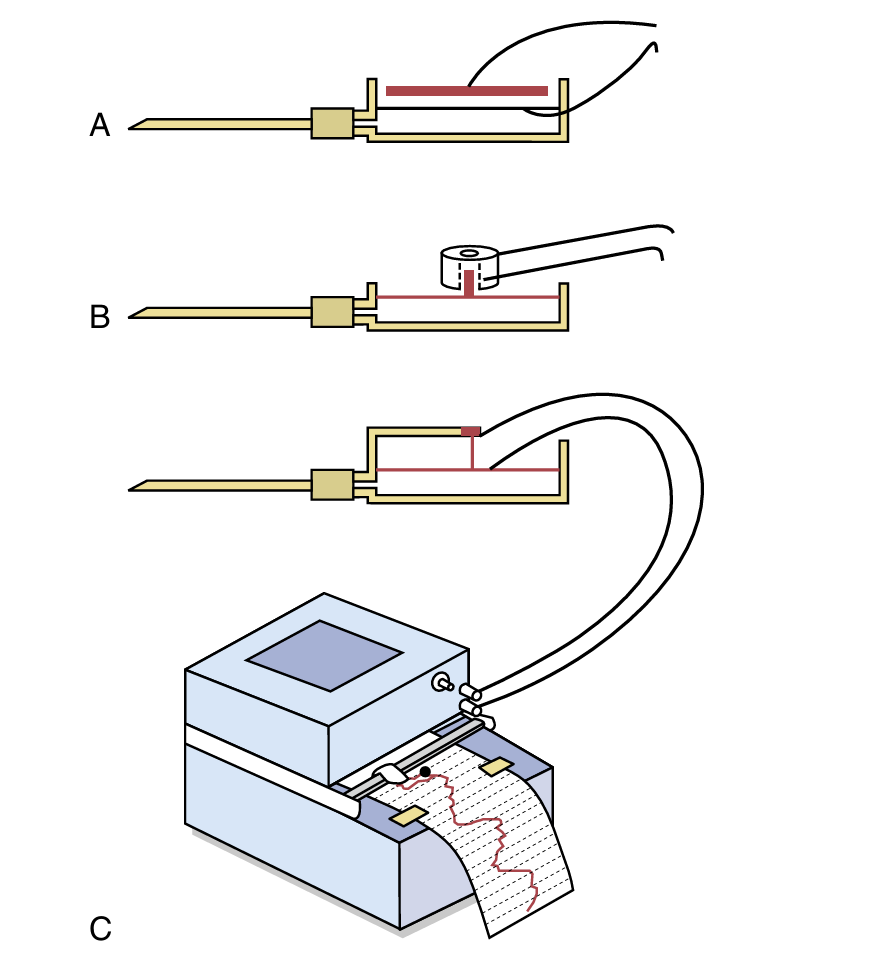 A

B

C