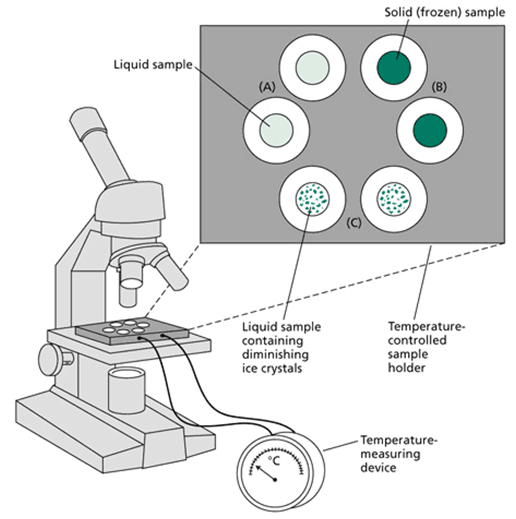 Solid (frozen) sample

Liquid sample

(A)

(B)

(C)

Liquid sample containing diminishing ice crystals

Temperature-controlled sample holder

Temperature-measuring device

°C