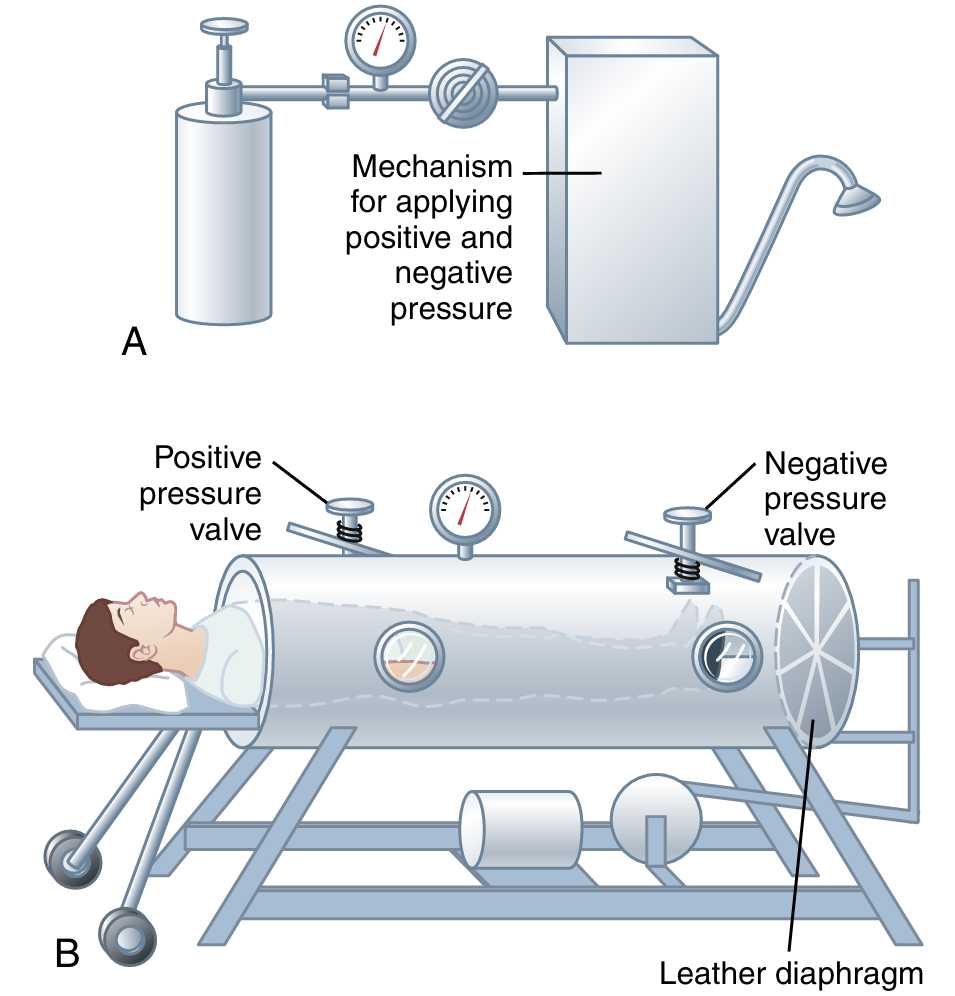 Mechanism for applying positive and negative pressure

A

Positive pressure valve

Negative pressure valve

B

Leather diaphragm