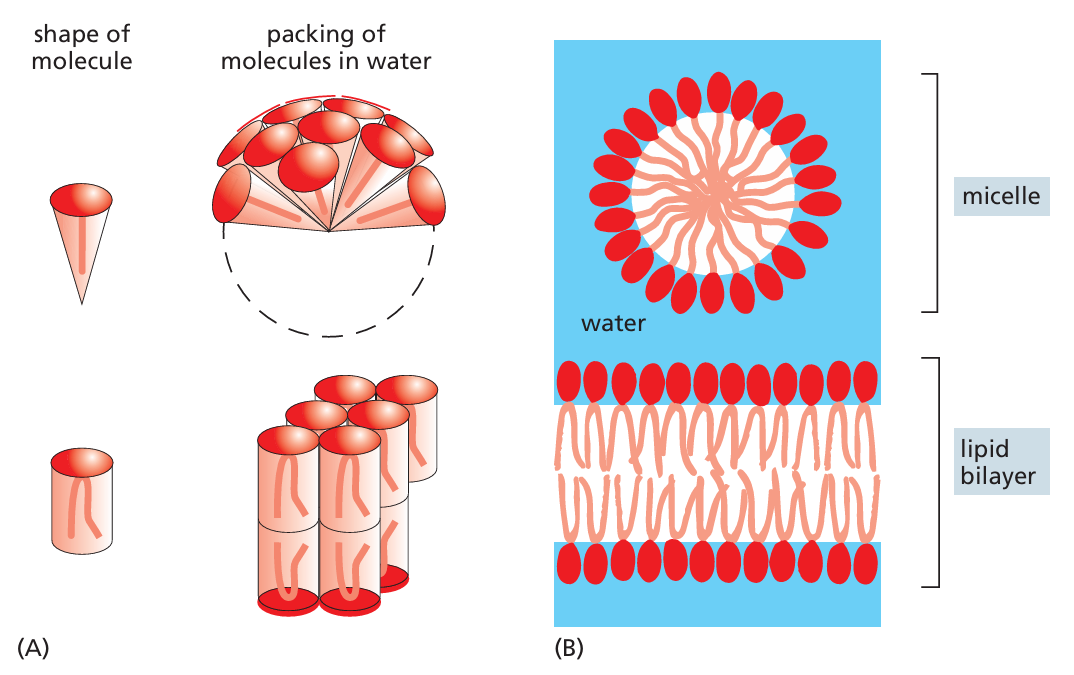 shape of molecule

packing of molecules in water

(A)

water

micelle

lipid bilayer

(B)