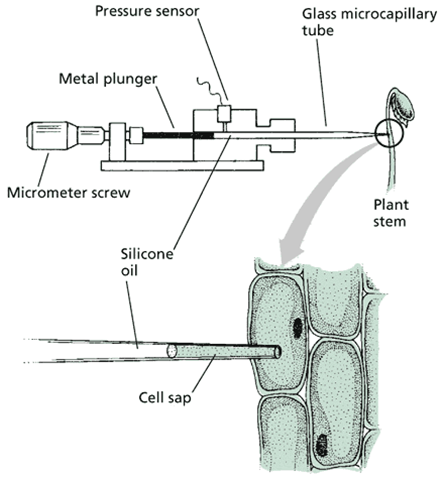 Pressure sensor

Glass microcapillary tube

Metal plunger

Micrometer screw

Plant stem

Silicone oil

Cell sap