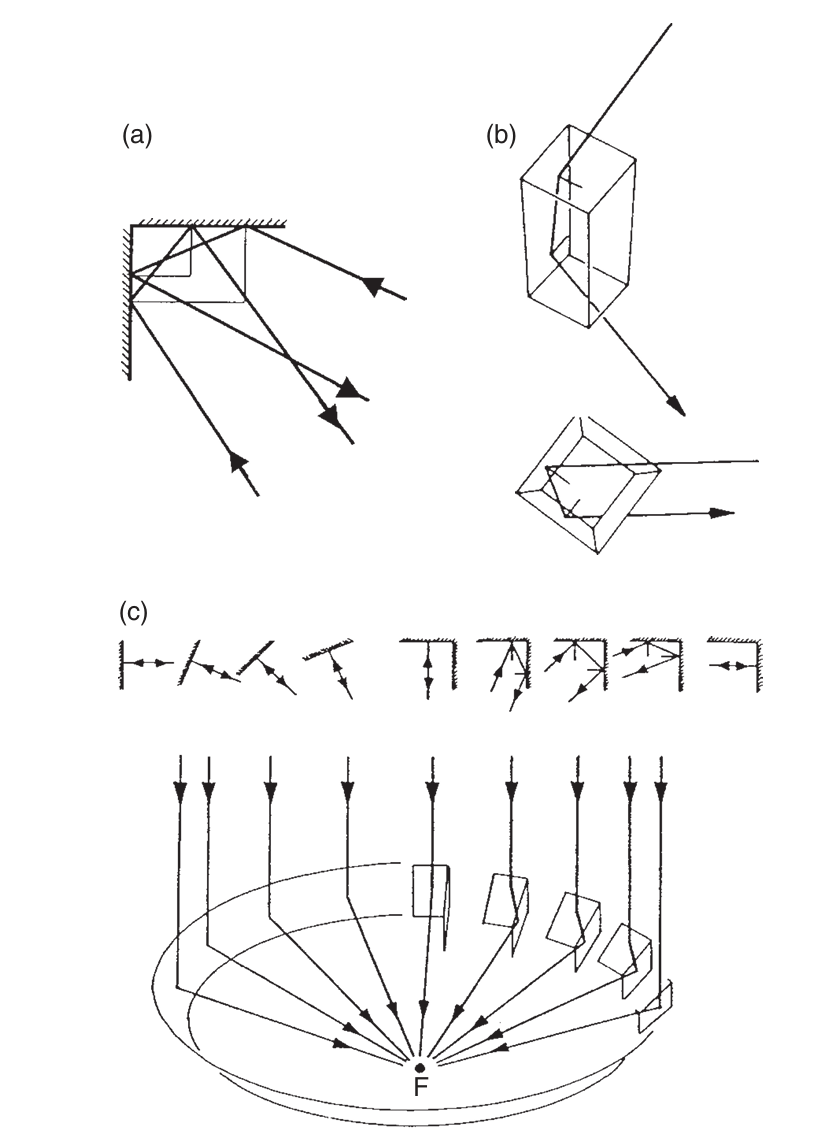 (a)

(b)

(c)

F