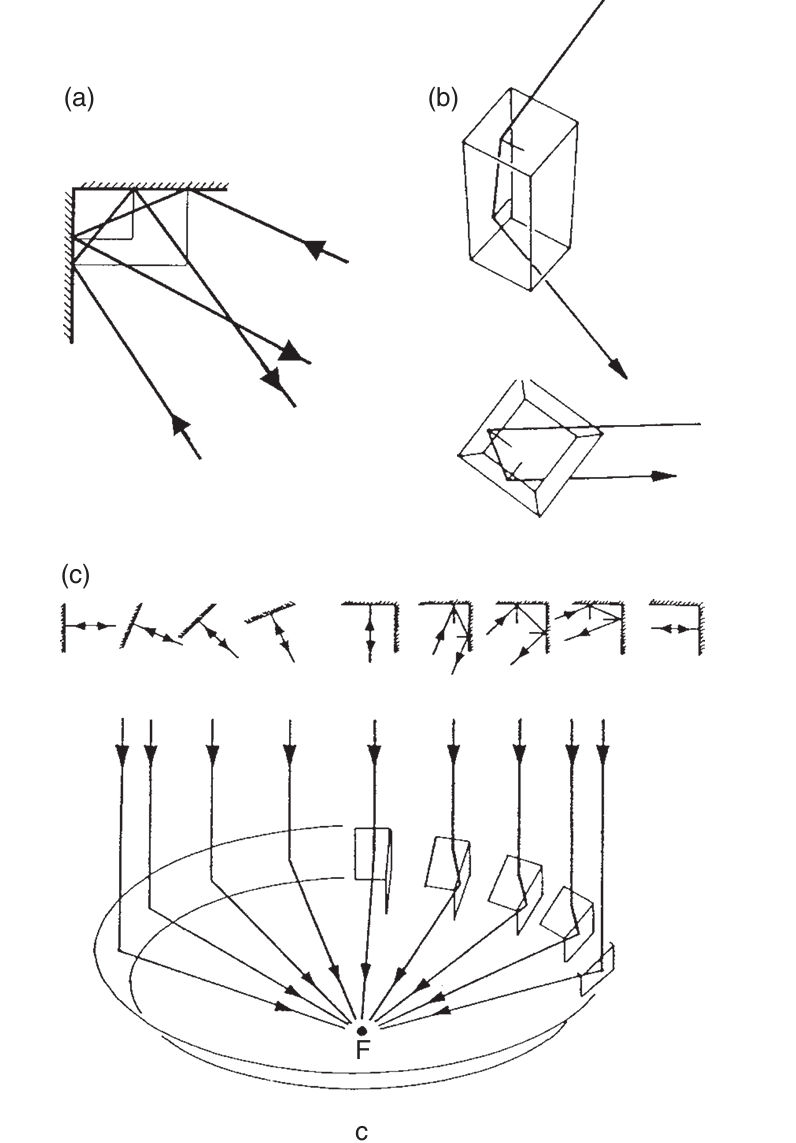 (a)

(b)

(c)

F

c