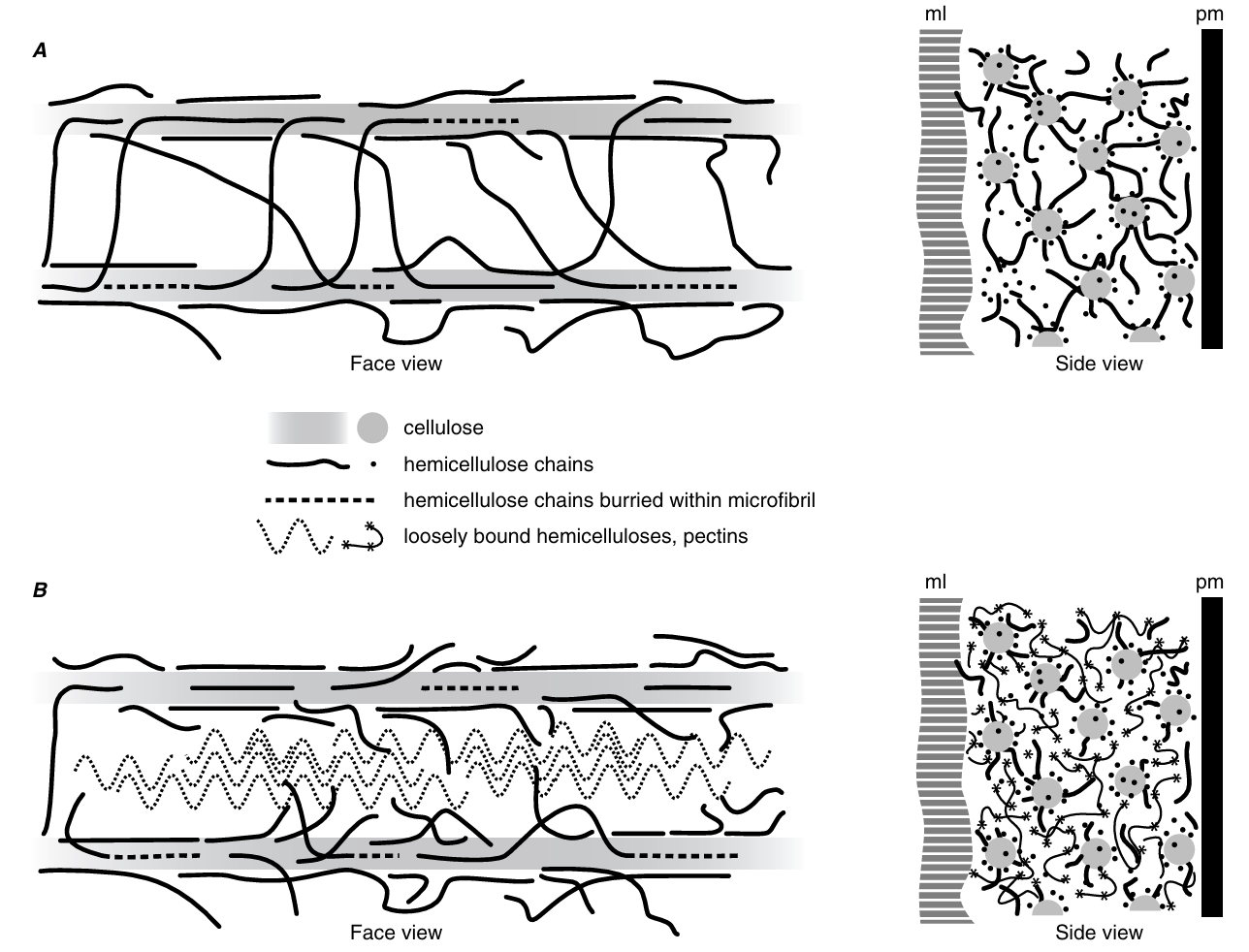 A

ml

pm

Face view

Side view

cellulose

hemicellulose chains

hemicellulose chains burried within microfibril

loosely bound hemicelluloses, pectins

B

ml

pm

Face view

Side view