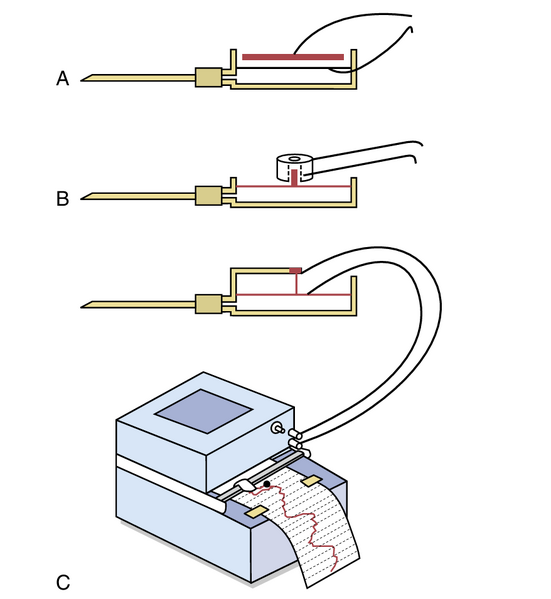 A

B

C