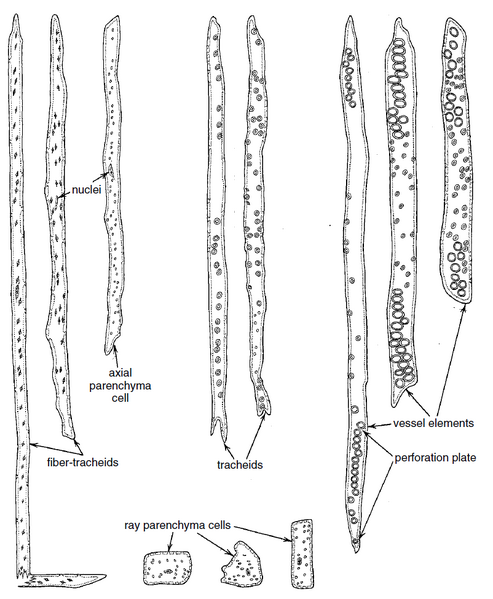 nuclei

axial parenchyma cell

fiber-tracheids

tracheids

vessel elements

perforation plate

ray parenchyma cells