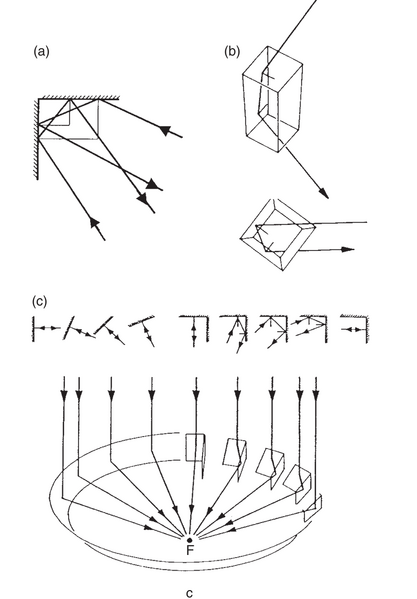 (a)

(b)

(c)

F

c